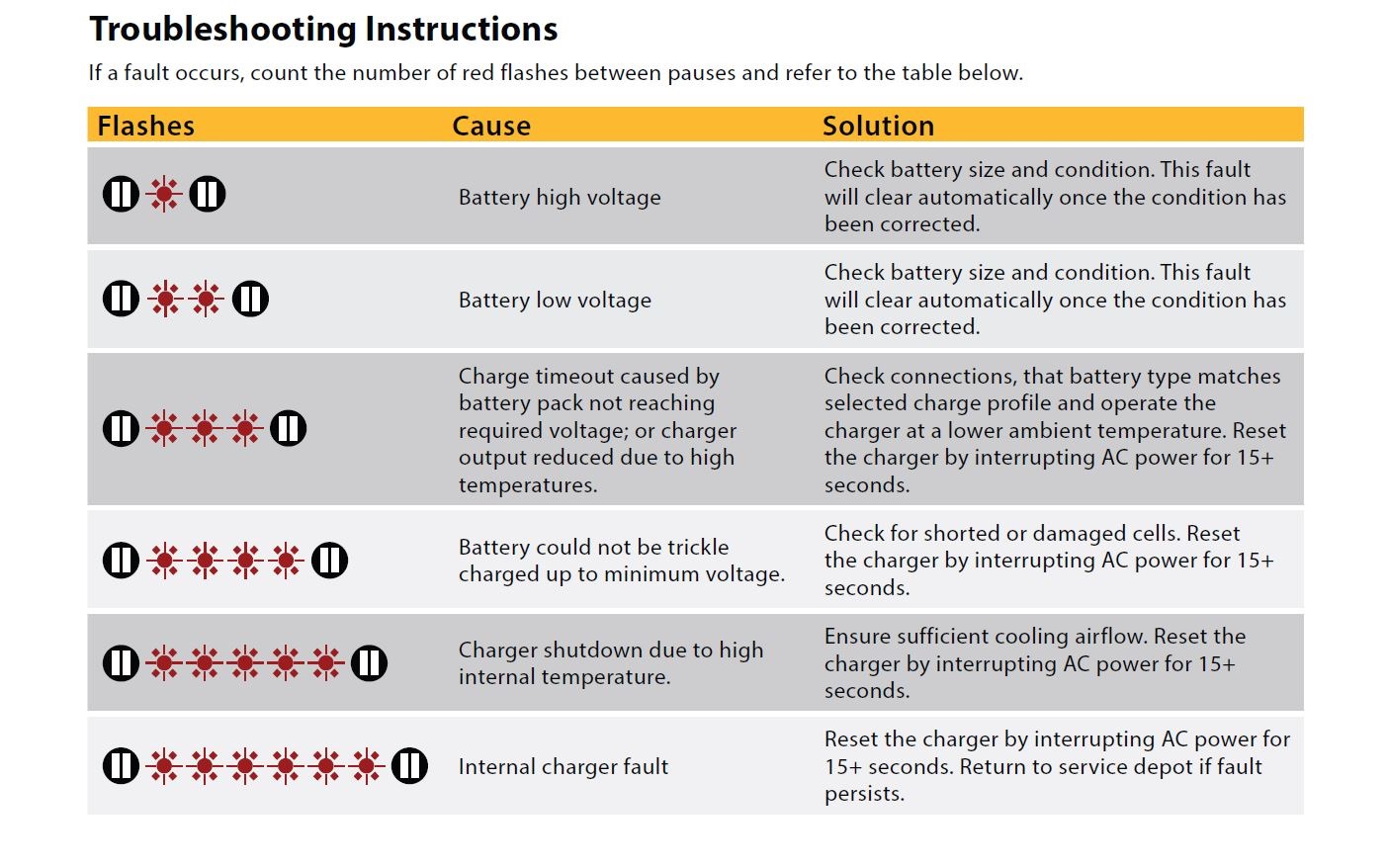 Troubleshooting Instructions

If a fault occurs, count the number of red flashes between pauses and refer to the table below.

| Flashes | Cause | Solution |
|---|---|---|
| | Battery high voltage | Check battery size and condition. This fault will clear automatically once the condition has been corrected. |
| | Battery low voltage | Check battery size and condition. This fault will clear automatically once the condition has been corrected. |
| | Charge timeout caused by battery pack not reaching required voltage; or charger output reduced due to high temperatures. | Check connections, that battery type matches selected charge profile and operate the charger at a lower ambient temperature. Reset the charger by interrupting AC power for 15+ seconds. |
| | Battery could not be trickle charged up to minimum voltage. | Check for shorted or damaged cells. Reset the charger by interrupting AC power for 15+ seconds. |
| | Charger shutdown due to high internal temperature. | Ensure sufficient cooling airflow. Reset the charger by interrupting AC power for 15+ seconds. |
| | Internal charger fault | Reset the charger by interrupting AC power for 15+ seconds. Return to service depot if fault persists. |